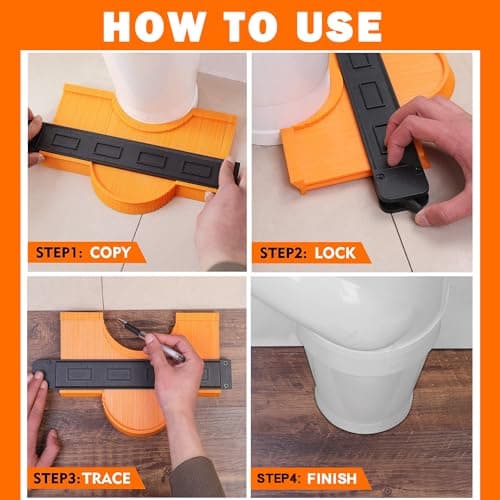 HOW TO USE

STEP1: COPY

STEP2: LOCK

STEP3:TRACE

STEP4: FINISH